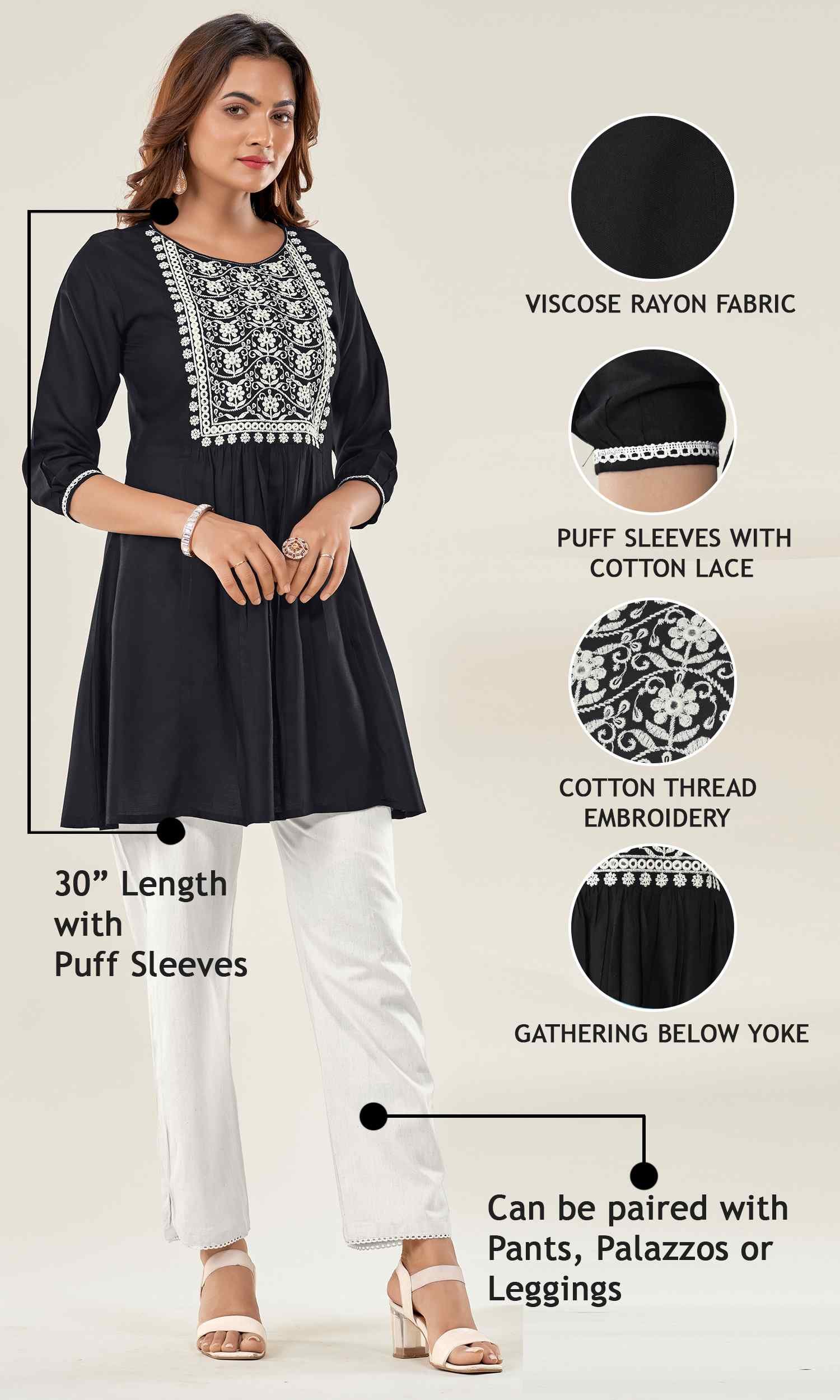 VISCOSE RAYON FABRIC

PUFF SLEEVES WITH COTTON LACE

COTTON THREAD EMBROIDERY

GATHERING BELOW YOKE

30” Length with Puff Sleeves

Can be paired with Pants, Palazzos or Leggings